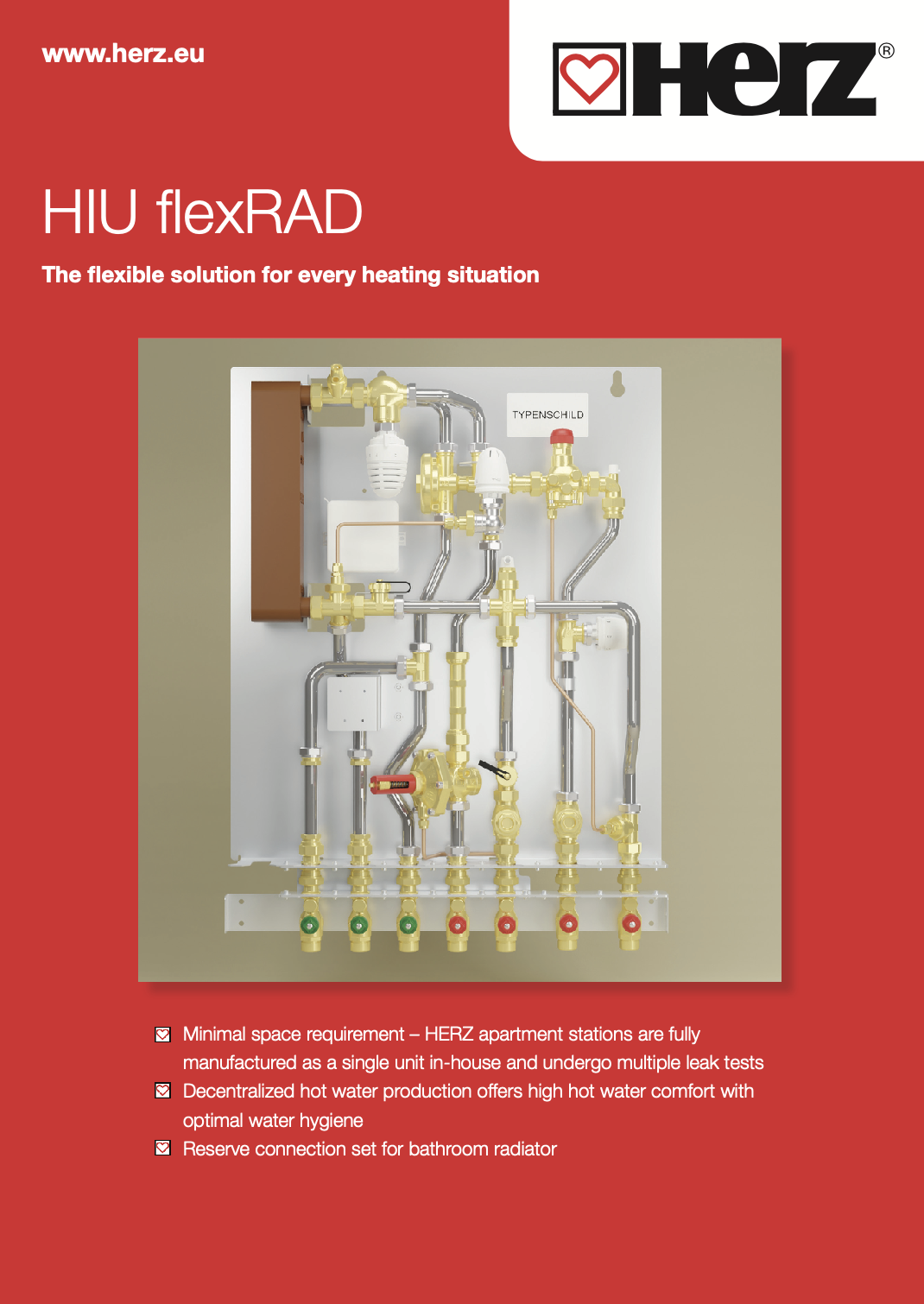 www.herz.eu

HERZ®

HIU flexRAD

The flexible solution for every heating situation

TYPENSCHILD

Minimal space requirement – HERZ apartment stations are fully manufactured as a single unit in-house and undergo multiple leak tests

Decentralized hot water production offers high hot water comfort with optimal water hygiene

Reserve connection set for bathroom radiator